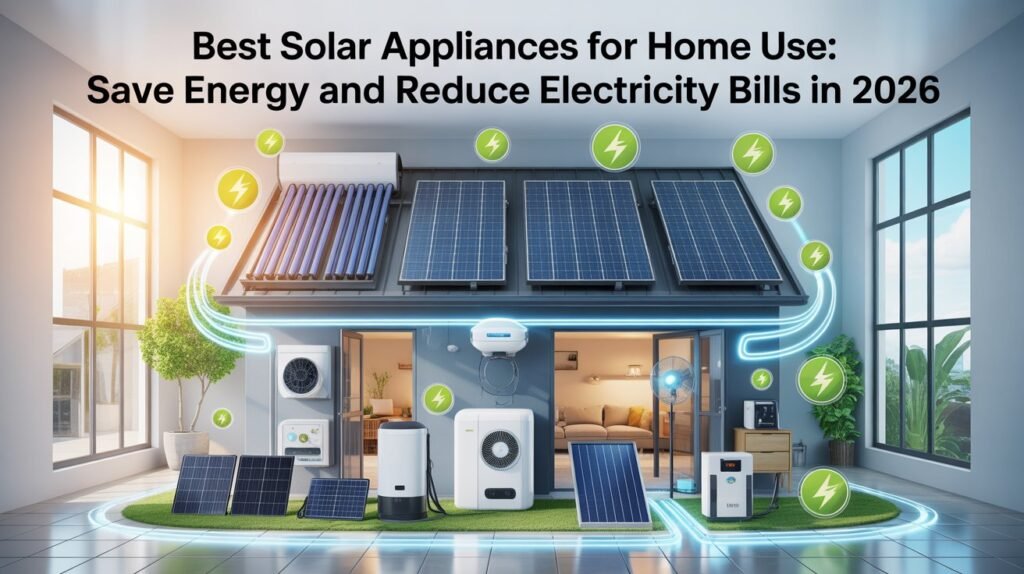 Best Solar Appliances for Home Use:
Save Energy and Reduce Electricity Bills in 2026