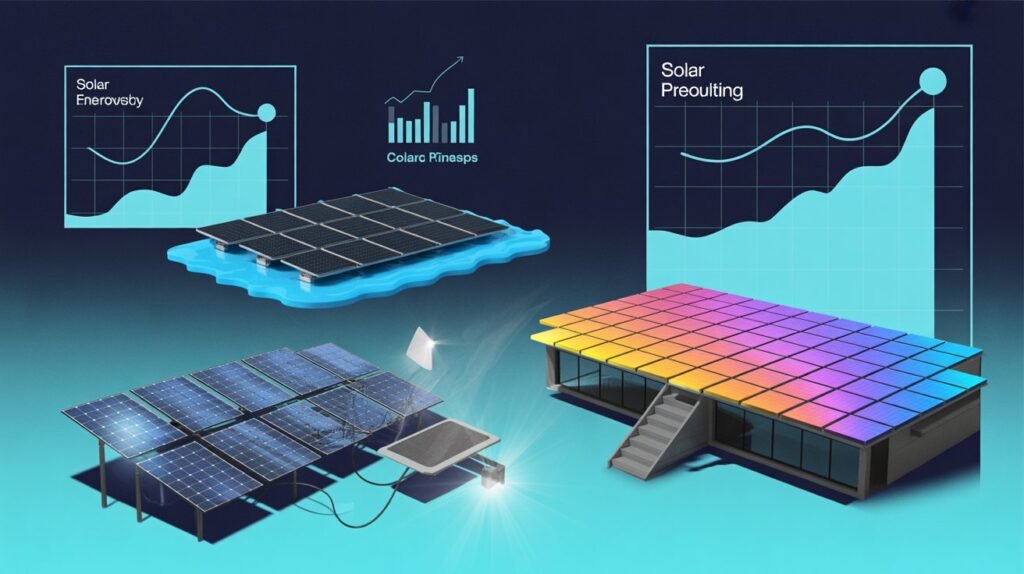 Solar
Enerovsby

Colarc Pinesps

Solar
Preoulting